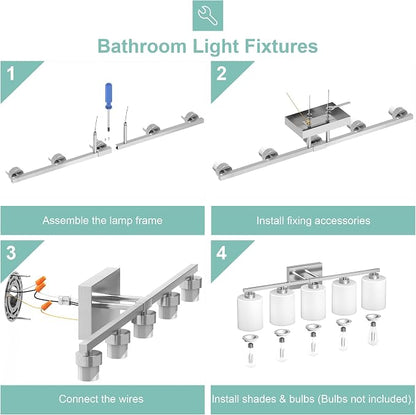 Bathroom Light Fixtures

1

Assemble the lamp frame

2

Install fixing accessories

3

Connect the wires

4

Install shades & bulbs (Bulbs not included).