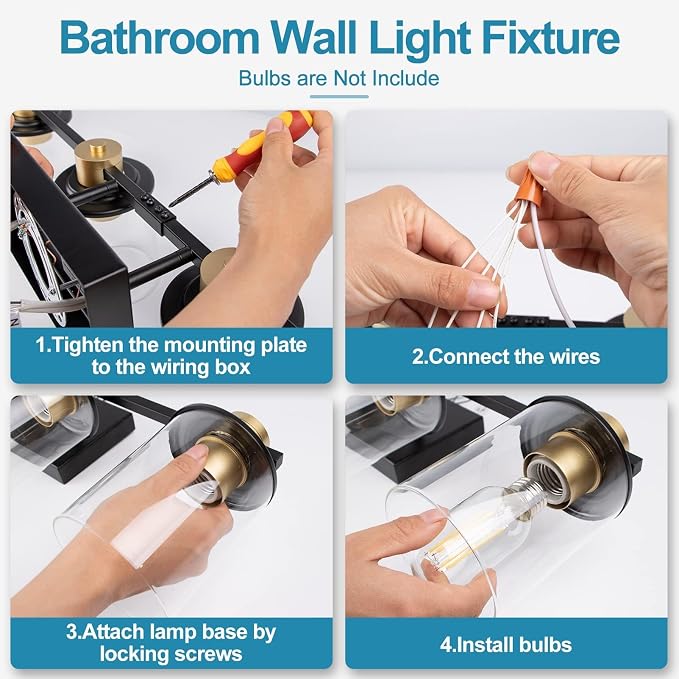 Bathroom Wall Light Fixture

Bulbs are Not Include

1.Tighten the mounting plate to the wiring box

2.Connect the wires

3.Attach lamp base by locking screws

4.Install bulbs