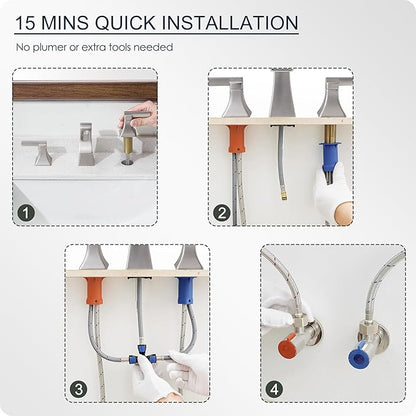 15 MINS QUICK INSTALLATION

No plumer or extra tools needed

1

2

3

4