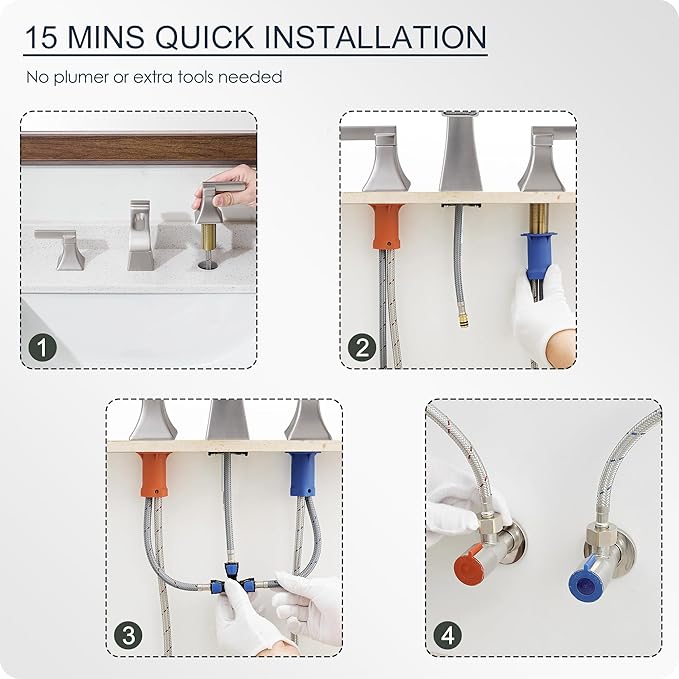 15 MINS QUICK INSTALLATION

No plumer or extra tools needed

1

2

3

4