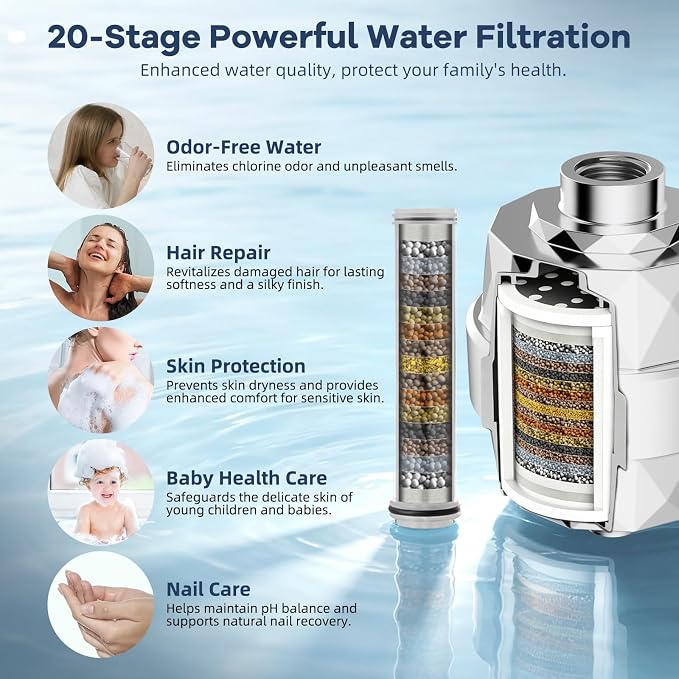 20-Stage Powerful Water Filtration

Enhanced water quality, protect your family's health.

Odor-Free Water

Eliminates chlorine odor and unpleasant smells.

Hair Repair

Revitalizes damaged hair for lasting softness and a silky finish.

Skin Protection

Prevents skin dryness and provides enhanced comfort for sensitive skin.

Baby Health Care

Safeguards the delicate skin of young children and babies.

Nail Care

Helps maintain pH balance and supports natural nail recovery.