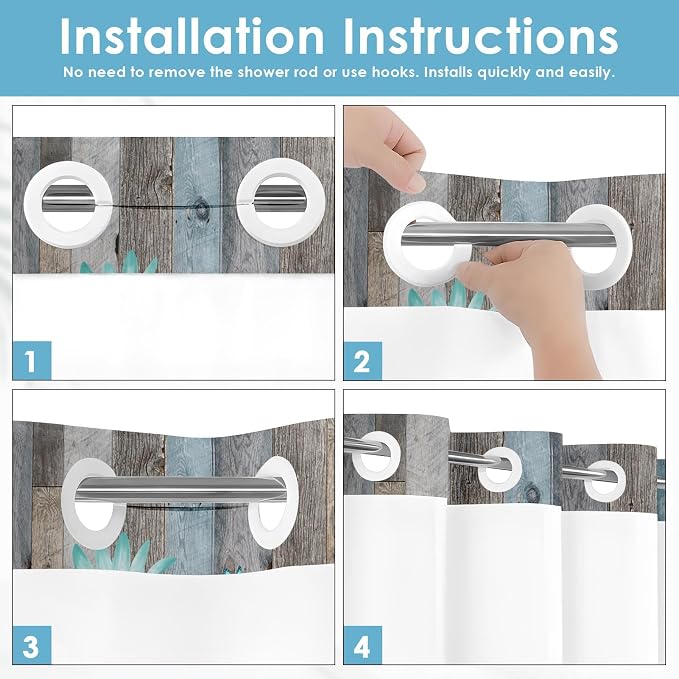 Installation Instructions

No need to remove the shower rod or use hooks. Installs quickly and easily.

1

2

3

4