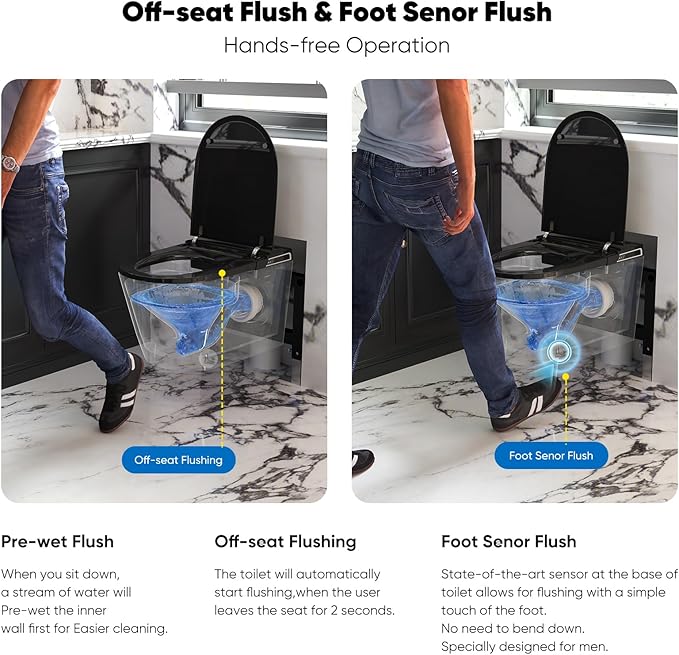 Off-seat Flush & Foot Senor Flush

Hands-free Operation

Off-seat Flushing

Foot Senor Flush

Pre-wet Flush

When you sit down, a stream of water will Pre-wet the inner wall first for Easier cleaning.

Off-seat Flushing

The toilet will automatically start flushing,when the user leaves the seat for 2 seconds.

Foot Senor Flush

State-of-the-art sensor at the base of toilet allows for flushing with a simple touch of the foot.
No need to bend down.
Specially designed for men.