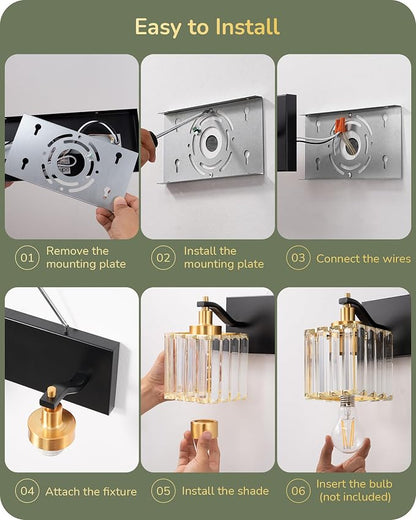 Easy to Install

01 Remove the mounting plate

02 Install the mounting plate

03 Connect the wires

04 Attach the fixture

05 Install the shade

06 Insert the bulb (not included)