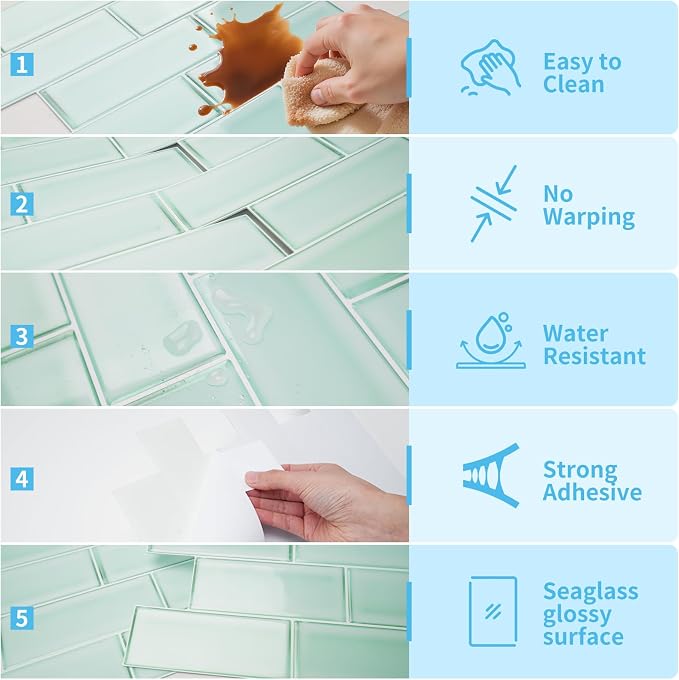 1

Easy to Clean

2

No Warping

3

Water Resistant

4

Strong Adhesive

5

Seaglass glossy surface