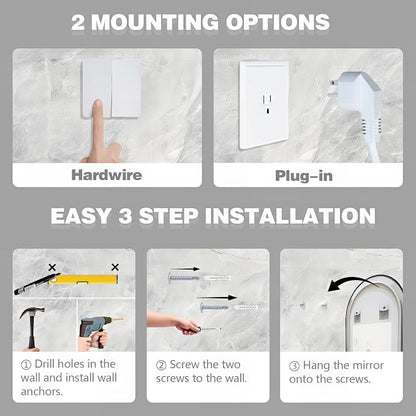 2 MOUNTING OPTIONS

Hardwire

Plug-in

EASY 3 STEP INSTALLATION

① Drill holes in the wall and install wall anchors.

② Screw the two screws to the wall.

③ Hang the mirror onto the screws.