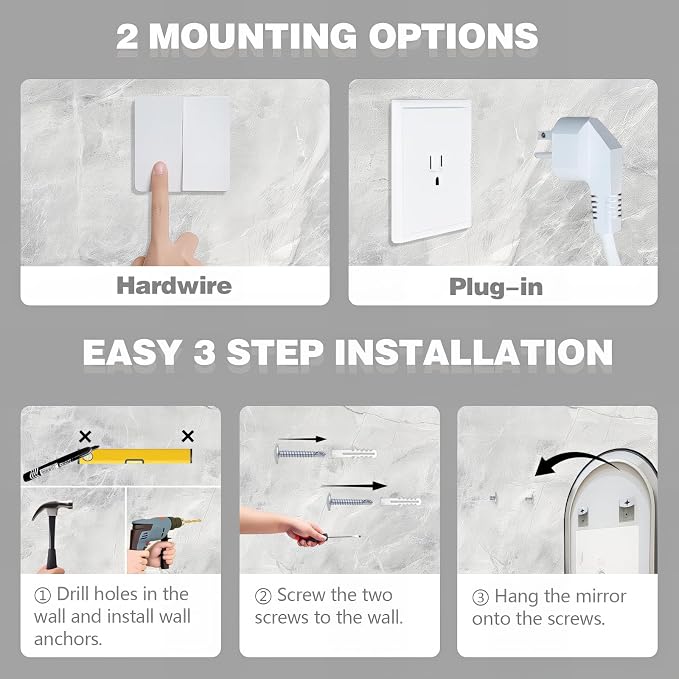 2 MOUNTING OPTIONS

Hardwire

Plug-in

EASY 3 STEP INSTALLATION

① Drill holes in the wall and install wall anchors.

② Screw the two screws to the wall.

③ Hang the mirror onto the screws.