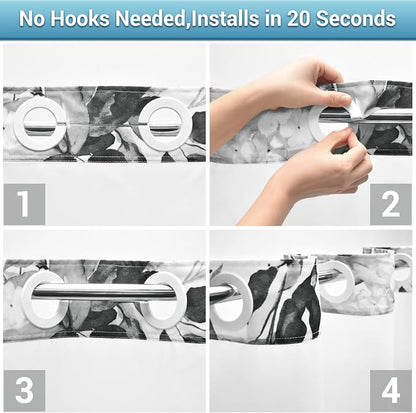 No Hooks Needed,Installs in 20 Seconds

1

2

3

4