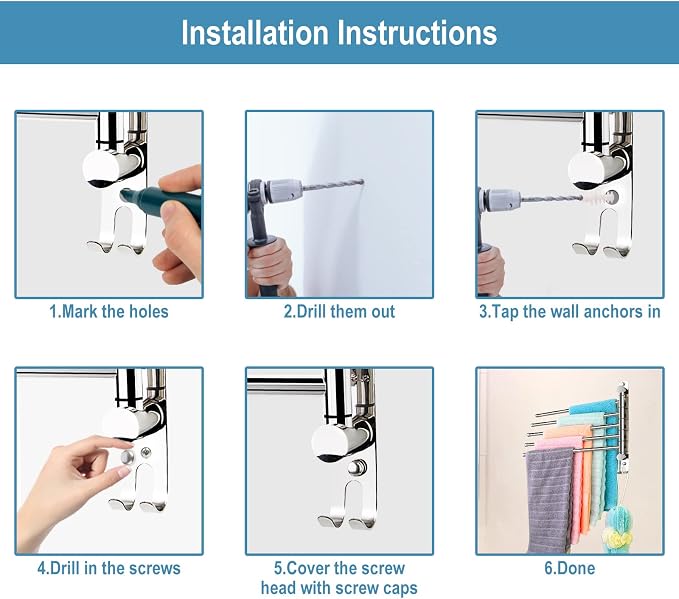 Installation Instructions

1.Mark the holes

2.Drill them out

3.Tap the wall anchors in

4.Drill in the screws

5.Cover the screw head with screw caps

6.Done