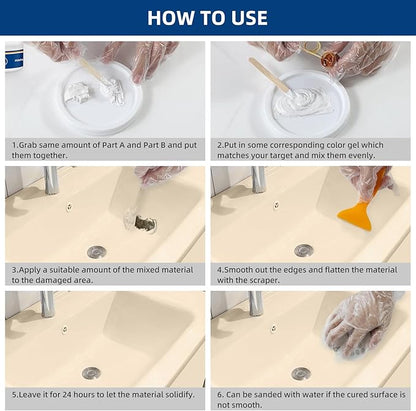 HOW TO USE

1.Grab same amount of Part A and Part B and put them together.

2.Put in some corresponding color gel which matches your target and mix them evenly.

3.Apply a suitable amount of the mixed material to the damaged area.

4.Smooth out the edges and flatten the material with the scraper.

5.Leave it for 24 hours to let the material solidify.

6. Can be sanded with water if the cured surface is not smooth.