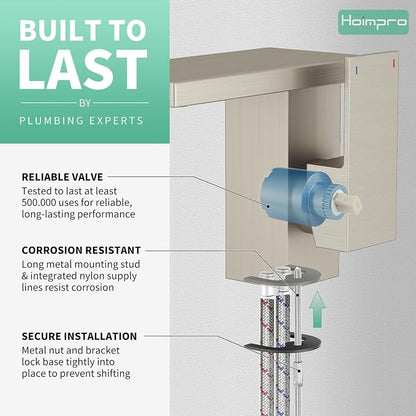 BUILT TO LAST

BY

PLUMBING EXPERTS

Hoimpro

RELIABLE VALVE

Tested to last at least 500.000 uses for reliable, long-lasting performance

CORROSION RESISTANT

Long metal mounting stud & integrated nylon supply lines resist corrosion

SECURE INSTALLATION

Metal nut and bracket lock base tightly into place to prevent shifting