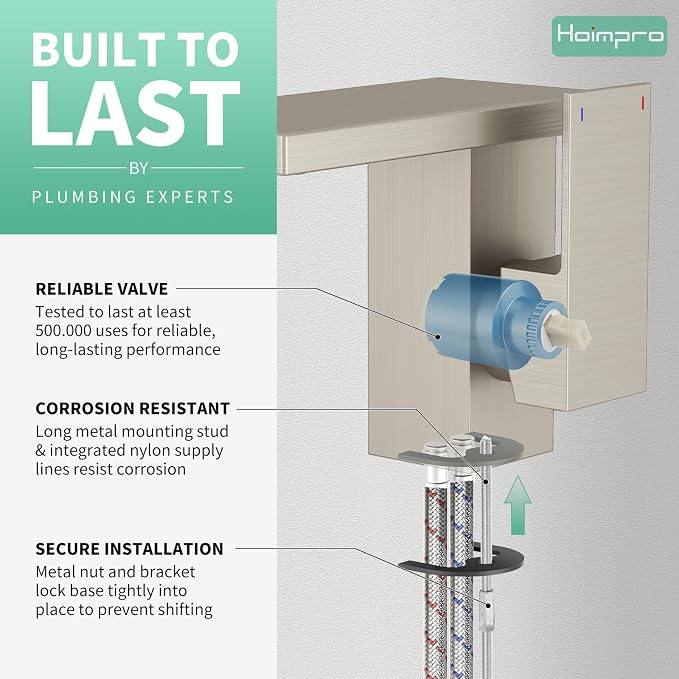 BUILT TO LAST

BY

PLUMBING EXPERTS

Hoimpro

RELIABLE VALVE
Tested to last at least 500.000 uses for reliable, long-lasting performance

CORROSION RESISTANT
Long metal mounting stud & integrated nylon supply lines resist corrosion

SECURE INSTALLATION
Metal nut and bracket lock base tightly into place to prevent shifting