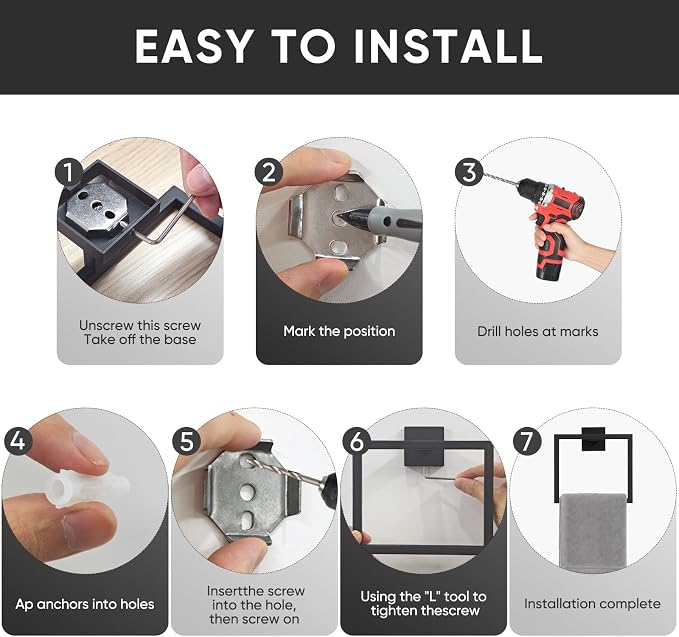 EASY TO INSTALL

1
Unscrew this screw
Take off the base

2
Mark the position

3
Drill holes at marks

4
Ap anchors into holes

5
Insertthe screw into the hole, then screw on

6
Using the "L" tool to tighten thescrew

7
Installation complete