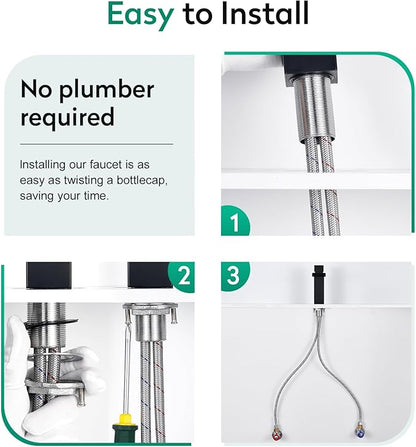 Easy to Install

No plumber required

Installing our faucet is as easy as twisting a bottlecap, saving your time.

1

2

3