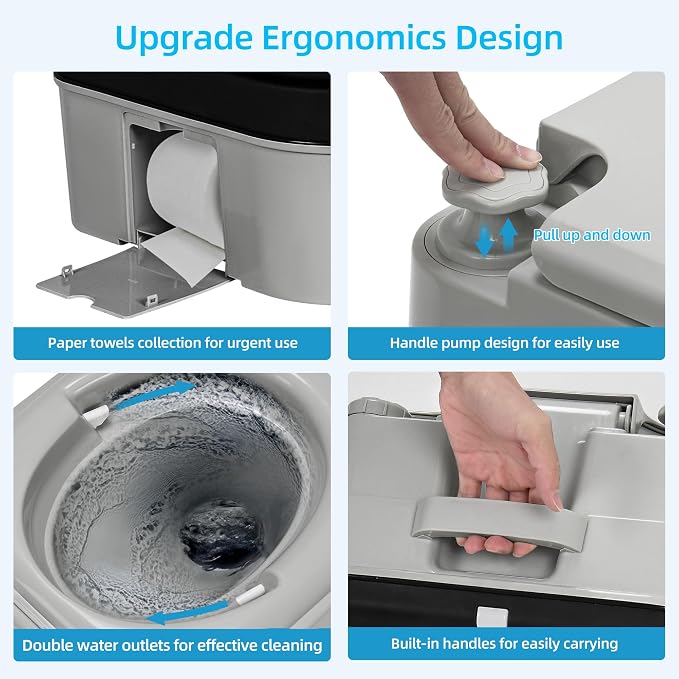 Upgrade Ergonomics Design

Paper towels collection for urgent use

Pull up and down

Handle pump design for easily use

Double water outlets for effective cleaning

Built-in handles for easily carrying