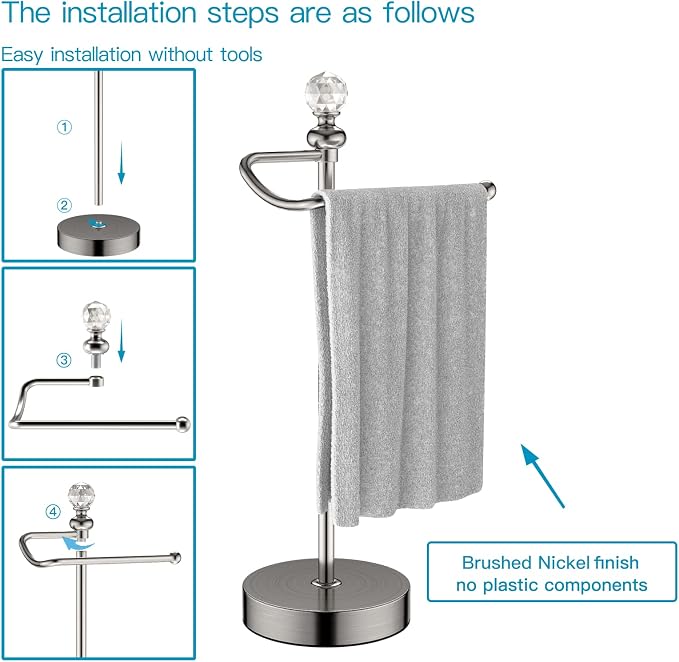 The installation steps are as follows

Easy installation without tools

①

②

③

④

Brushed Nickel finish
no plastic components