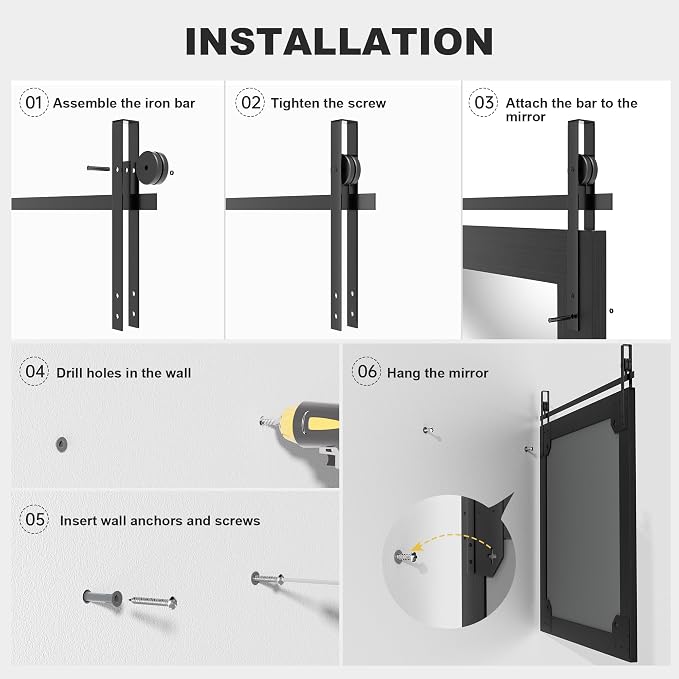 INSTALLATION

01 Assemble the iron bar

02 Tighten the screw

03 Attach the bar to the mirror

04 Drill holes in the wall

05 Insert wall anchors and screws

06 Hang the mirror