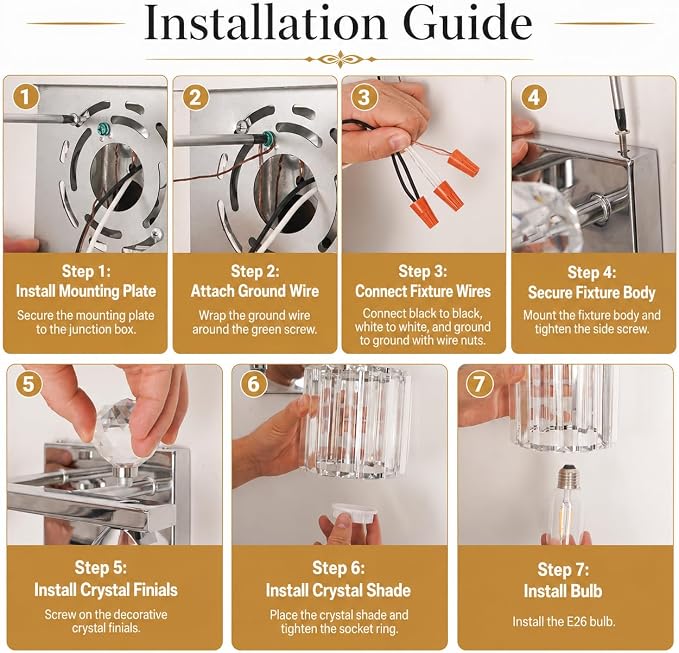 Installation Guide

1

Step 1:
Install Mounting Plate

Secure the mounting plate to the junction box.

2

Step 2:
Attach Ground Wire

Wrap the ground wire around the green screw.

3

Step 3:
Connect Fixture Wires

Connect black to black, white to white, and ground to ground with wire nuts.

4

Step 4:
Secure Fixture Body

Mount the fixture body and tighten the side screw.

5

Step 5:
Install Crystal Finials

Screw on the decorative crystal finials.

6

Step 6:
Install Crystal Shade

Place the crystal shade and tighten the socket ring.

7

Step 7:
Install Bulb

Install the E26 bulb.