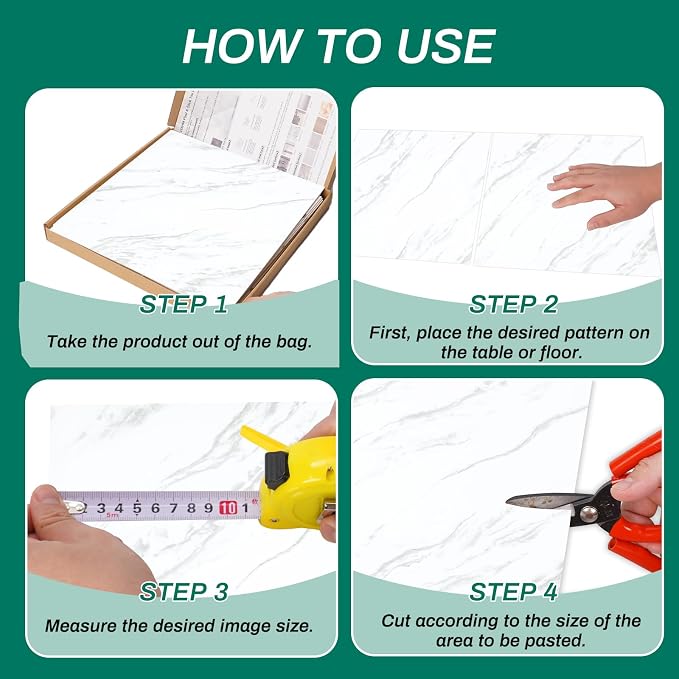 HOW TO USE

STEP 1
Take the product out of the bag.

STEP 2
First, place the desired pattern on the table or floor.

2 3 4 5 6 7 8 9 10 1
5m

STEP 3
Measure the desired image size.

STEP 4
Cut according to the size of the area to be pasted.