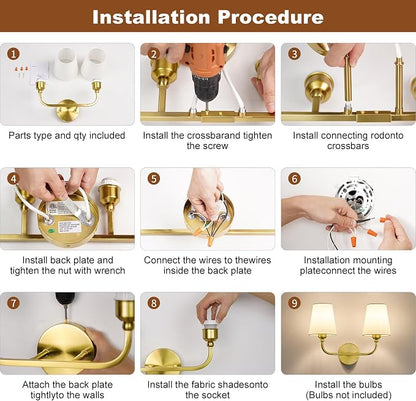 Installation Procedure

1

Parts type and qty included

2

Install the crossbarand tighten the screw

3

Install connecting rodonto crossbars

4

Install back plate and tighten the nut with wrench

5

Connect the wires to thewires inside the back plate

6

Installation mounting plateconnect the wires

7

Attach the back plate tightlyto the walls

8

Install the fabric shadesonto the socket

9

Install the bulbs (Bulbs not included)