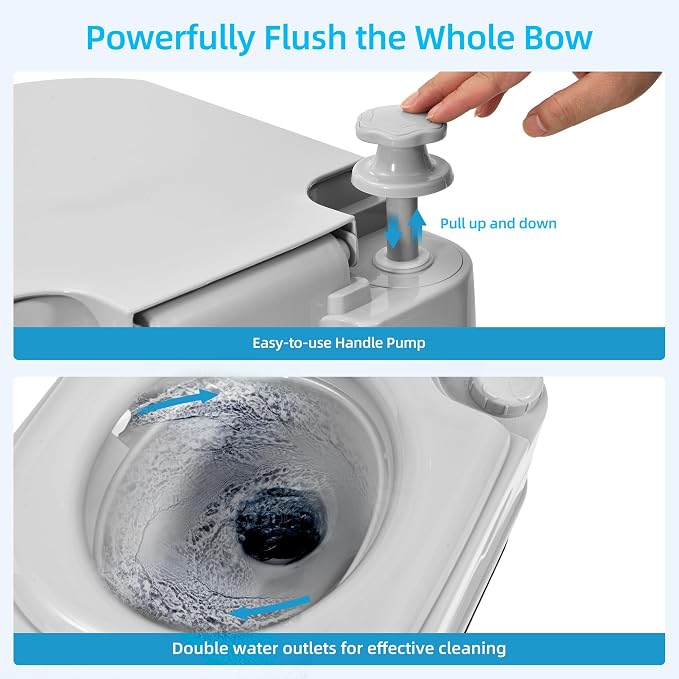 Powerfully Flush the Whole Bow

Pull up and down

Easy-to-use Handle Pump

Double water outlets for effective cleaning