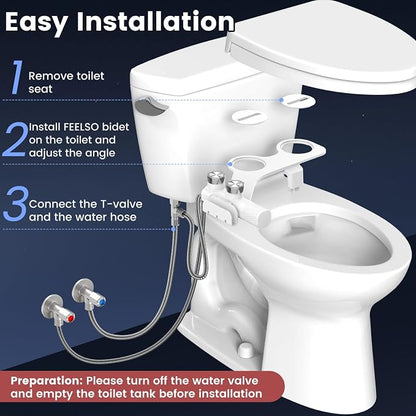 Easy Installation

1 Remove toilet seat

2 Install FEELSO bidet on the toilet and adjust the angle

3 Connect the T-valve and the water hose

Preparation: Please turn off the water valve and empty the toilet tank before installation