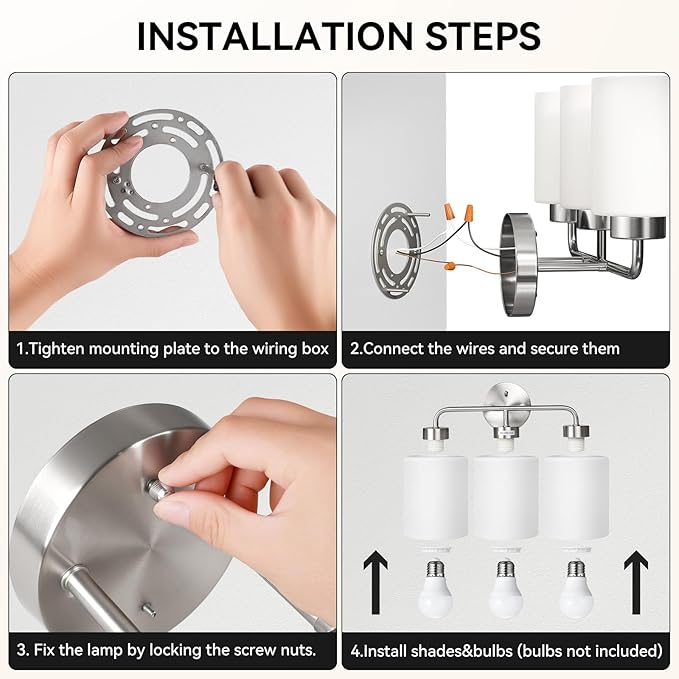 INSTALLATION STEPS

1.Tighten mounting plate to the wiring box

2.Connect the wires and secure them

3. Fix the lamp by locking the screw nuts.

4.Install shades&bulbs (bulbs not included)