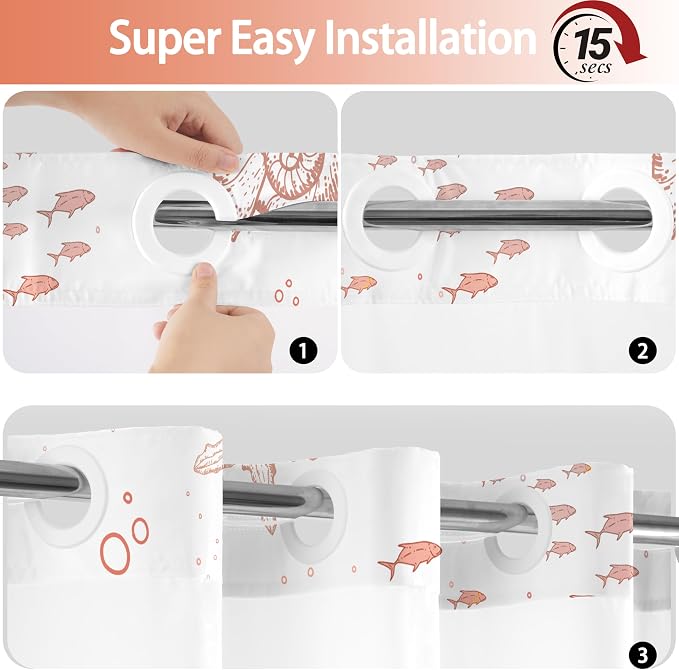 Super Easy Installation

15 secs

1

2

3