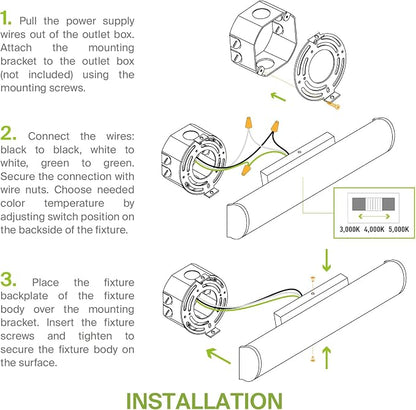 1. Pull the power supply wires out of the outlet box. Attach the mounting bracket to the outlet box (not included) using the mounting screws.

2. Connect the wires: black to black, white to white, green to green. Secure the connection with wire nuts. Choose needed color temperature by adjusting switch position on the backside of the fixture.

3,000K 4,000K 5,000K

3. Place the fixture backplate of the fixture body over the mounting bracket. Insert the fixture screws and tighten to secure the fixture body on the surface.

INSTALLATION