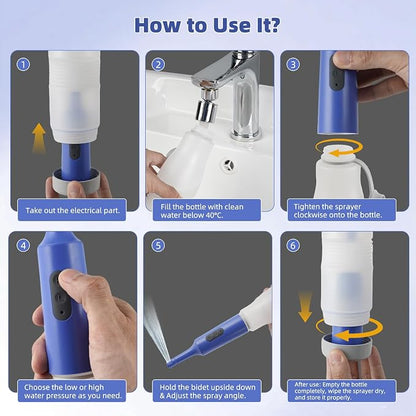 How to Use It?

1

Take out the electrical part.

2

Fill the bottle with clean water below 40°C.

3

Tighten the sprayer clockwise onto the bottle.

4

Choose the low or high water pressure as you need.

5

Hold the bidet upside down & Adjust the spray angle.

6

After use: Empty the bottle completely, wipe the sprayer dry, and store it properly.