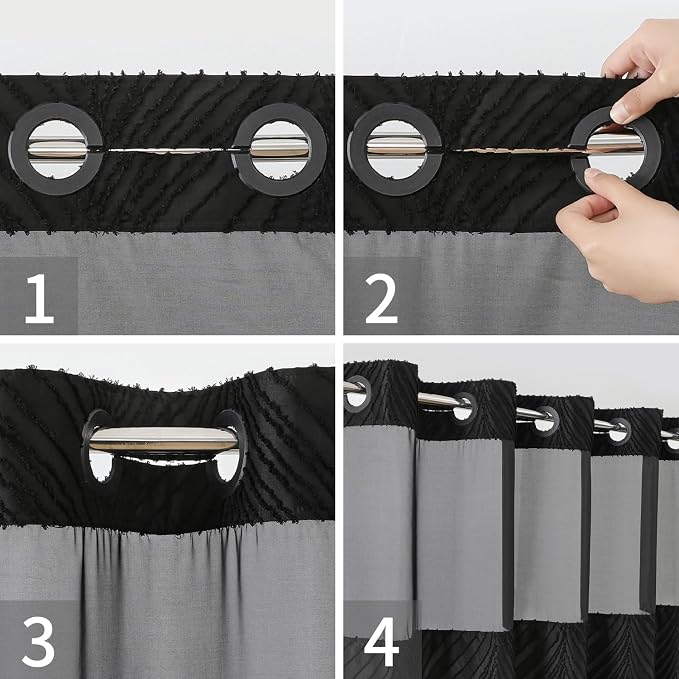 1

2

3

4