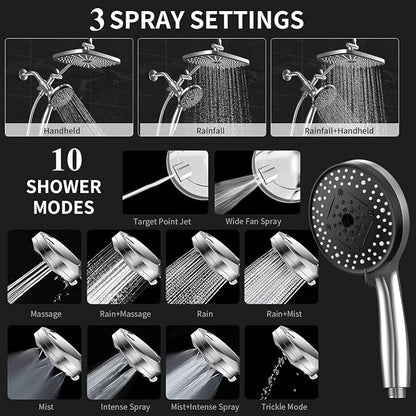 3 SPRAY SETTINGS

Handheld

Rainfall

Rainfall+Handheld

10 SHOWER MODES

Target Point Jet

Wide Fan Spray

Massage

Rain+Massage

Rain

Rain+Mist

Mist

Intense Spray

Mist+Intense Spray

Trickle Mode