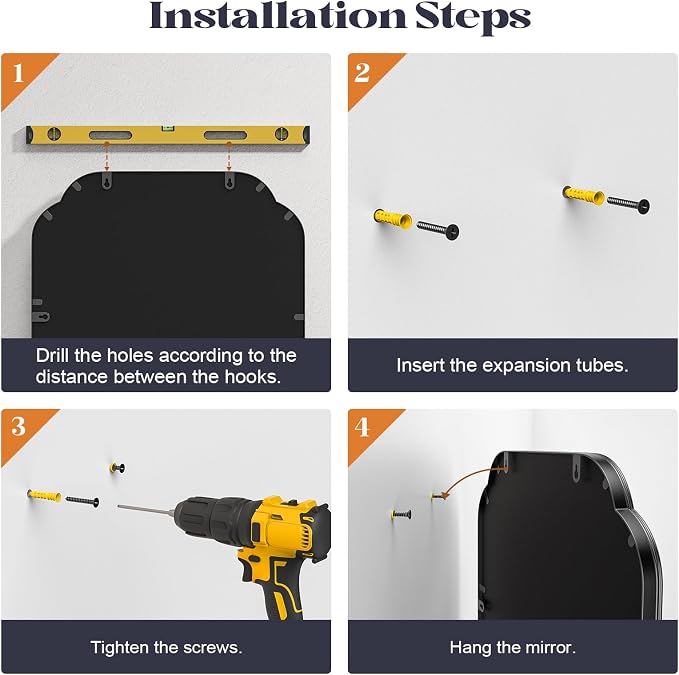 Installation Steps

1

Drill the holes according to the distance between the hooks.

2

Insert the expansion tubes.

3

Tighten the screws.

4

Hang the mirror.