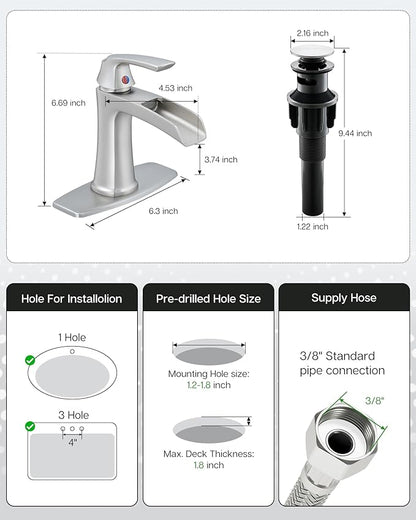 6.69 inch

4.53 inch

3.74 inch

6.3 inch

2.16 inch

9.44 inch

1.22 inch

Hole For Installolion

1 Hole

3 Hole

4"

Pre-drilled Hole Size

Mounting Hole size: 1.2-1.8 inch

Max. Deck Thickness: 1.8 inch

Supply Hose

3/8" Standard pipe connection

3/8"