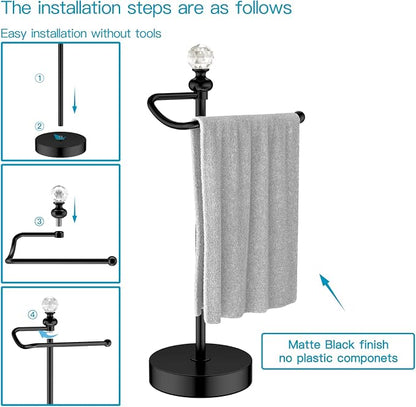 The installation steps are as follows

Easy installation without tools

①

②

③

④

Matte Black finish
no plastic componets