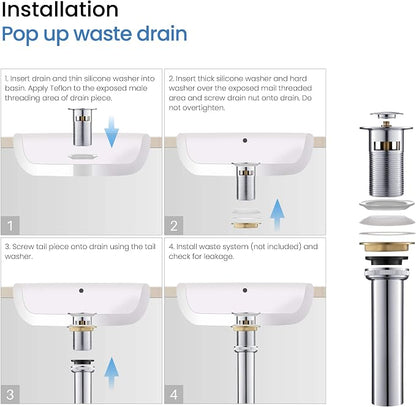 Installation
Pop up waste drain

1. Insert drain and thin silicone washer into basin. Apply Teflon to the exposed male threading area of drain piece.

1

2. Insert thick silicone washer and hard washer over the exposed mail threaded area and screw drain nut onto drain. Do not overtighten.

2

3. Screw tail piece onto drain using the tail washer.

3

4. Install waste system (not included) and check for leakage.

4