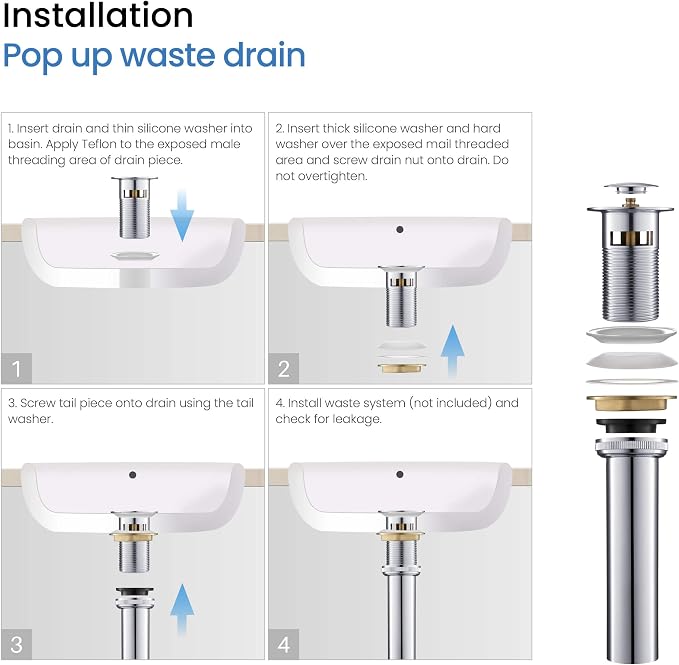 Installation
Pop up waste drain

1. Insert drain and thin silicone washer into basin. Apply Teflon to the exposed male threading area of drain piece.

1

2. Insert thick silicone washer and hard washer over the exposed mail threaded area and screw drain nut onto drain. Do not overtighten.

2

3. Screw tail piece onto drain using the tail washer.

3

4. Install waste system (not included) and check for leakage.

4