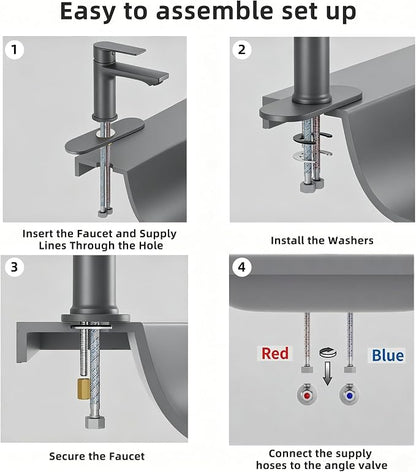 Easy to assemble set up

1

Insert the Faucet and Supply Lines Through the Hole

2

Install the Washers

3

Secure the Faucet

4

Red

Blue

Connect the supply hoses to the angle valve