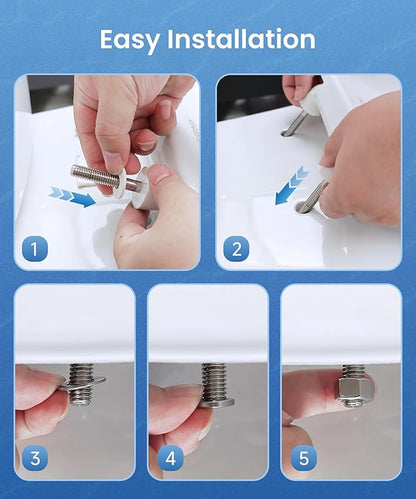 Easy Installation

1

2

3

4

5