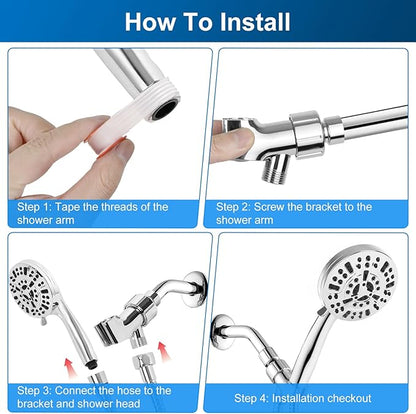 How To Install

Step 1: Tape the threads of the shower arm

Step 2: Screw the bracket to the shower arm

Step 3: Connect the hose to the bracket and shower head

Step 4: Installation checkout