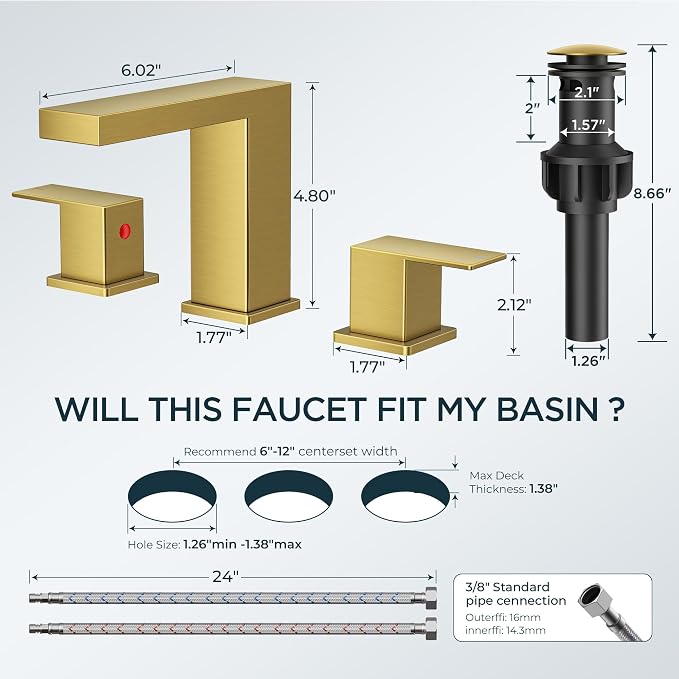 6.02"

4.80"

1.77"

1.77"

2.12"

2"

2.1"

1.57"

8.66"

1.26"

WILL THIS FAUCET FIT MY BASIN ?

Recommend 6"-12" centerset width

Max Deck Thickness: 1.38"

Hole Size: 1.26"min -1.38"max

24"

3/8" Standard pipe cennection
Outerffi: 16mm
innerffi: 14.3mm