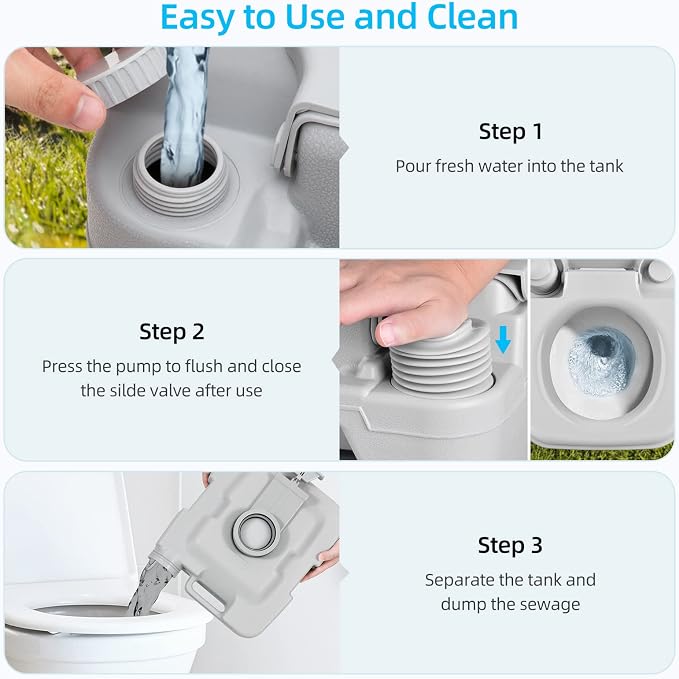 Easy to Use and Clean

Step 1
Pour fresh water into the tank

Step 2
Press the pump to flush and close the silde valve after use

Step 3
Separate the tank and dump the sewage