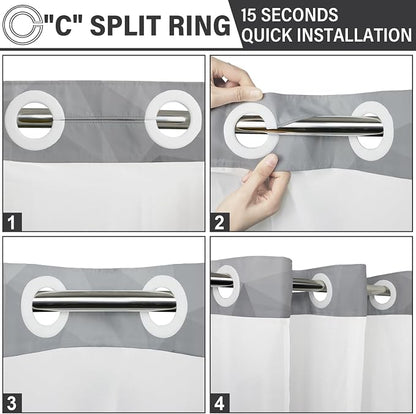 "C" SPLIT RING

15 SECONDS QUICK INSTALLATION

1

2

3

4