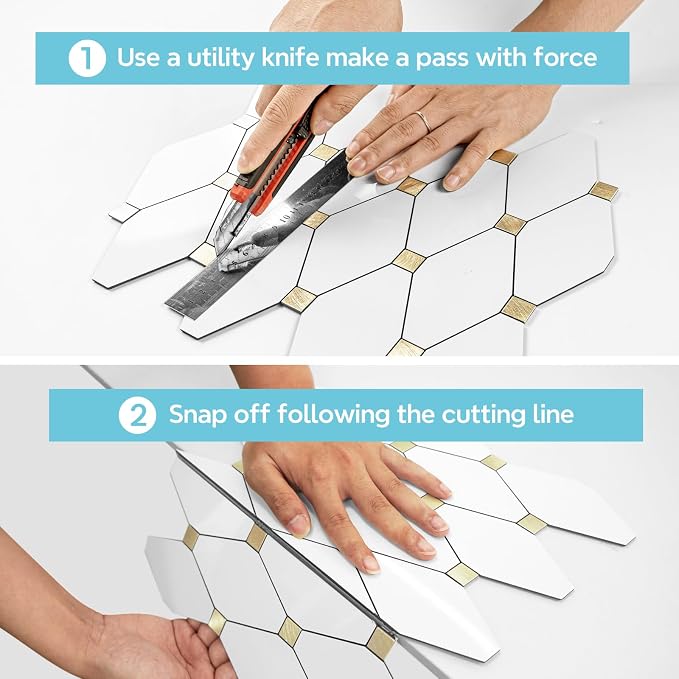 1 Use a utility knife make a pass with force

2 Snap off following the cutting line