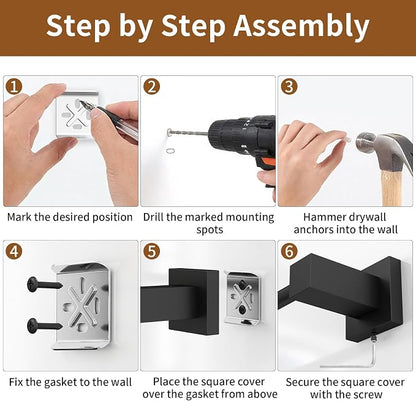 Step by Step Assembly

1
Mark the desired position

2
Drill the marked mounting spots

3
Hammer drywall anchors into the wall

4
Fix the gasket to the wall

5
Place the square cover over the gasket from above

6
Secure the square cover with the screw