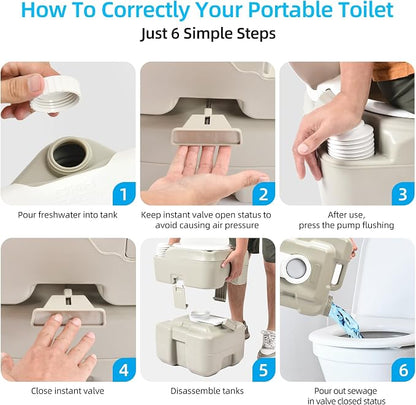 How To Correctly Your Portable Toilet

Just 6 Simple Steps

1

Pour freshwater into tank

2

Keep instant valve open status to avoid causing air pressure

3

After use, press the pump flushing

4

Close instant valve

5

Disassemble tanks

6

Pour out sewage in valve closed status