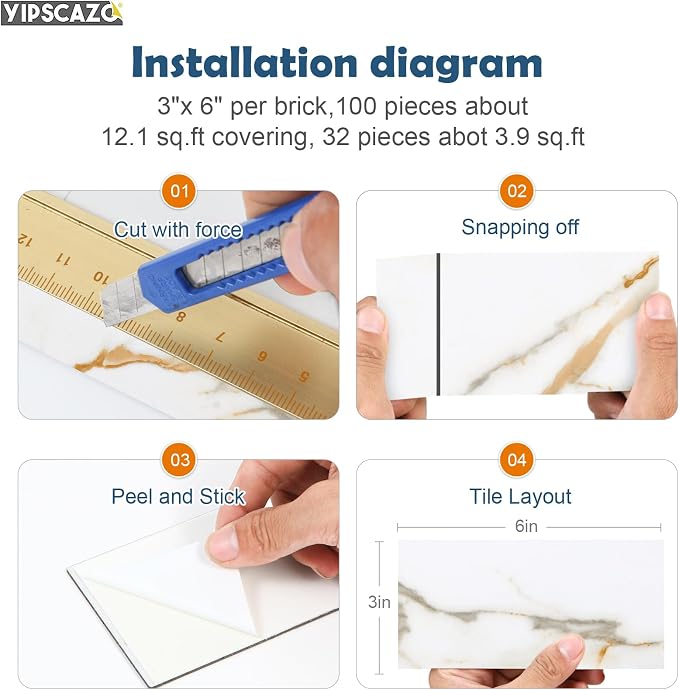 YIPSCAZO

Installation diagram

3"x 6" per brick,100 pieces about 12.1 sq.ft covering, 32 pieces abot 3.9 sq.ft

01
Cut with force

12 11 10 9 8 7 6 5

02
Snapping off

03
Peel and Stick

04
Tile Layout

6in

3in