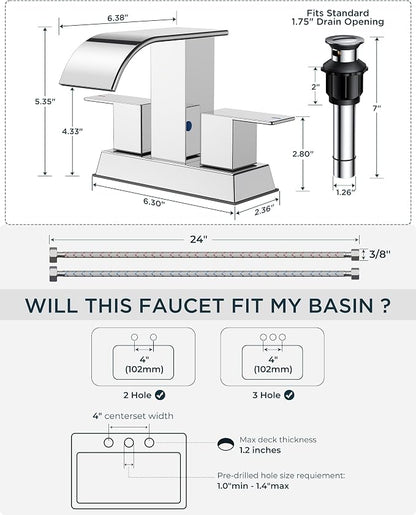 6.38"

Fits Standard 1.75" Drain Opening

5.35"

4.33"

2"

7"

2.80"

6.30"

2.36"

1.26"

24"

3/8"

WILL THIS FAUCET FIT MY BASIN ?

4" (102mm)

4" (102mm)

2 Hole

3 Hole

4" centerset width

Max deck thickness 1.2 inches

Pre-drilled hole size requiement: 1.0"min - 1.4"max