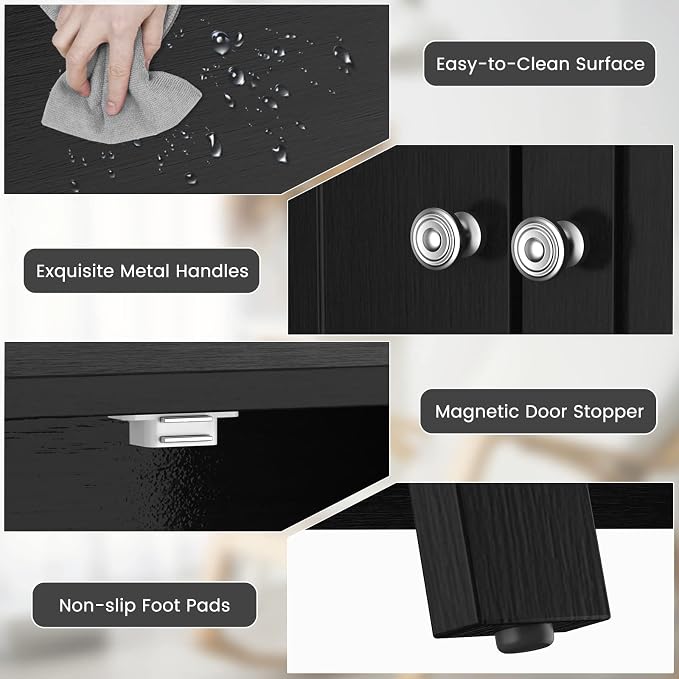 Easy-to-Clean Surface

Exquisite Metal Handles

Magnetic Door Stopper

Non-slip Foot Pads