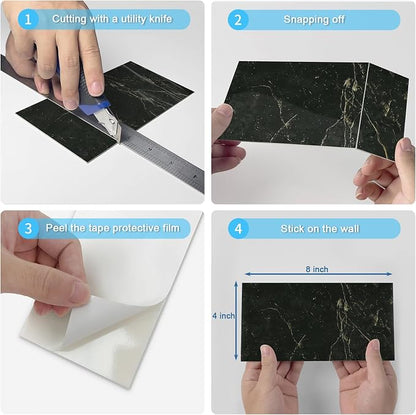 1 Cutting with a utility knife

2 Snapping off

3 Peel the tape protective film

4 Stick on the wall

8 inch

4 inch